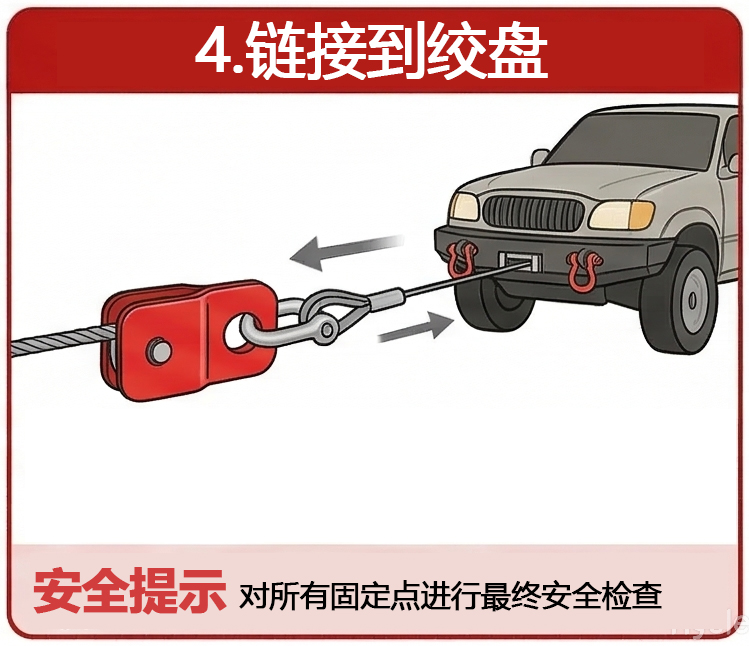 4.链接到绞盘

安全提示 对所有固定点进行最终安全检查